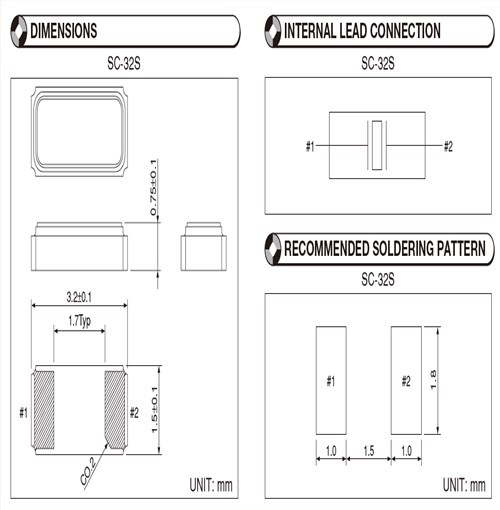 DIMENSIONS

SC-32S

0.75±0.1

3.2±0.1

1.7Typ

#1

#2

1.5±0.1

C0.2

UNIT: mm

INTERNAL LEAD CONNECTION

SC-32S

#1

#2

RECOMMENDED SOLDERING PATTERN

SC-32S

#1

#2

1.8

1.0

1.5

1.0

UNIT: mm